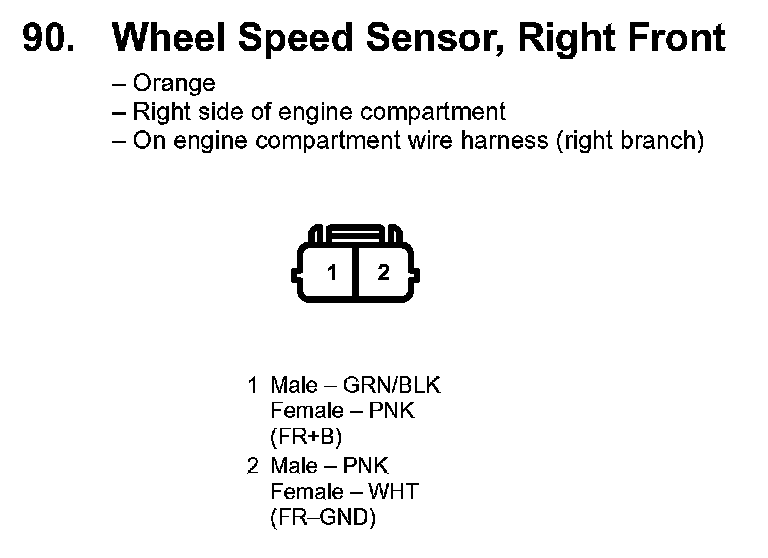 90. Wheel Speed Sensor, Right Front

– Orange
– Right side of engine compartment
– On engine compartment wire harness (right branch)

1 2

1 Male – GRN/BLK
Female – PNK
(FR+B)
2 Male – PNK
Female – WHT
(FR–GND)