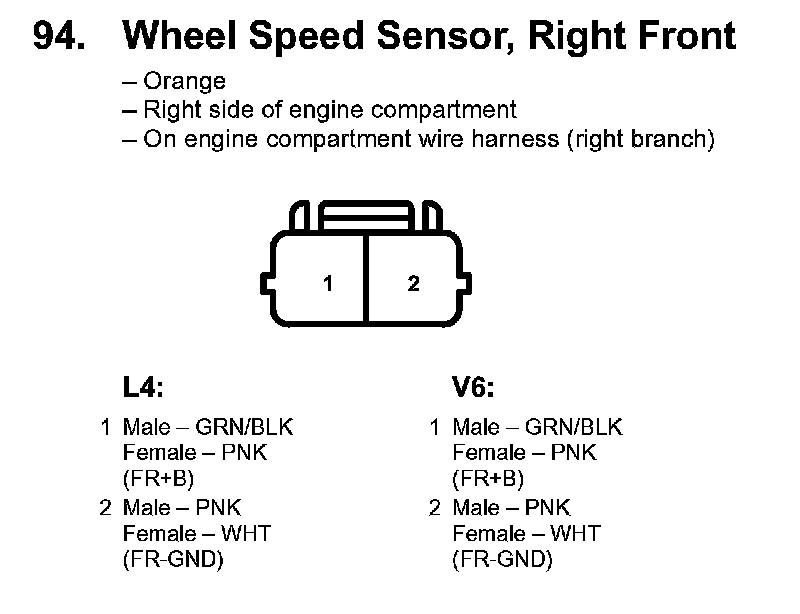 94. Wheel Speed Sensor, Right Front

– Orange
– Right side of engine compartment
– On engine compartment wire harness (right branch)

1 2

L4:

1 Male – GRN/BLK
Female – PNK
(FR+B)
2 Male – PNK
Female – WHT
(FR-GND)

V6:

1 Male – GRN/BLK
Female – PNK
(FR+B)
2 Male – PNK
Female – WHT
(FR-GND)