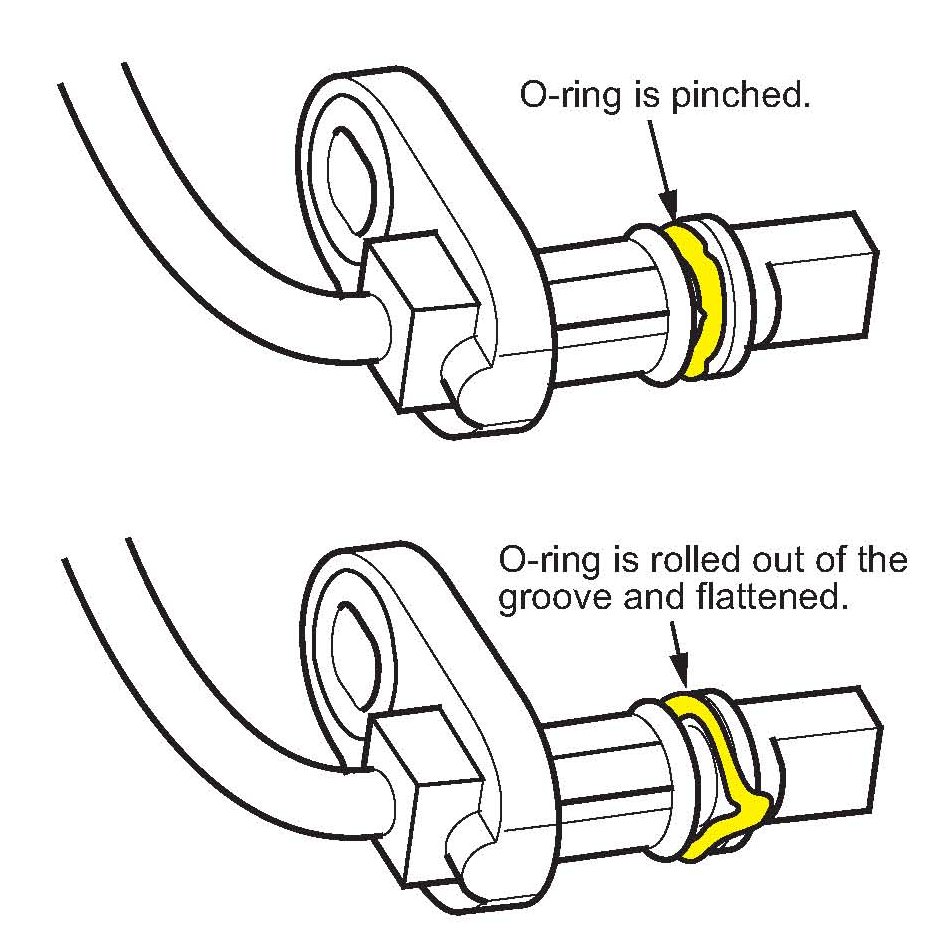 O-ring is pinched.

O-ring is rolled out of the groove and flattened.