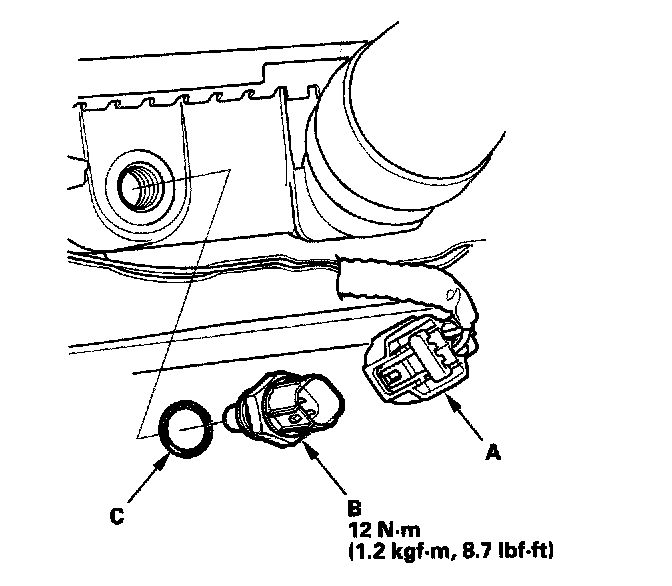 A

C

B
12 N·m
(1.2 kgf·m, 8.7 lbf·ft)