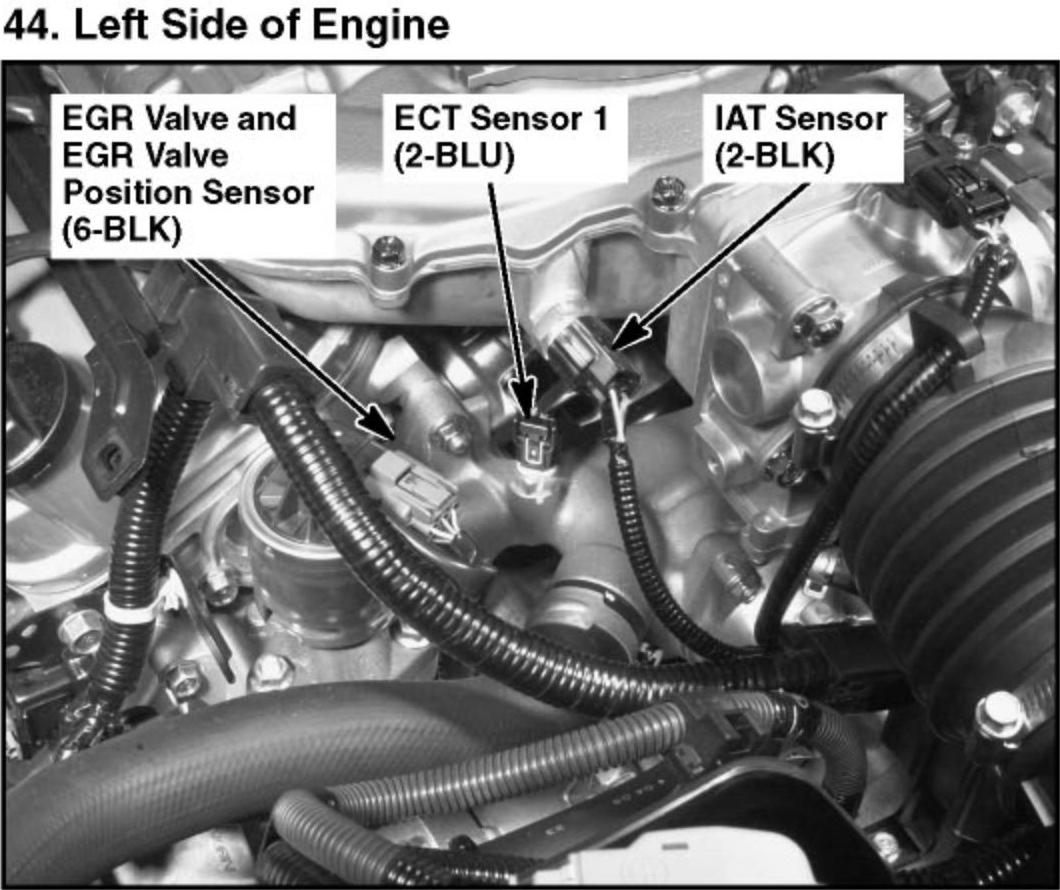 44. Left Side of Engine

EGR Valve and EGR Valve Position Sensor (6-BLK)

ECT Sensor 1 (2-BLU)

IAT Sensor (2-BLK)