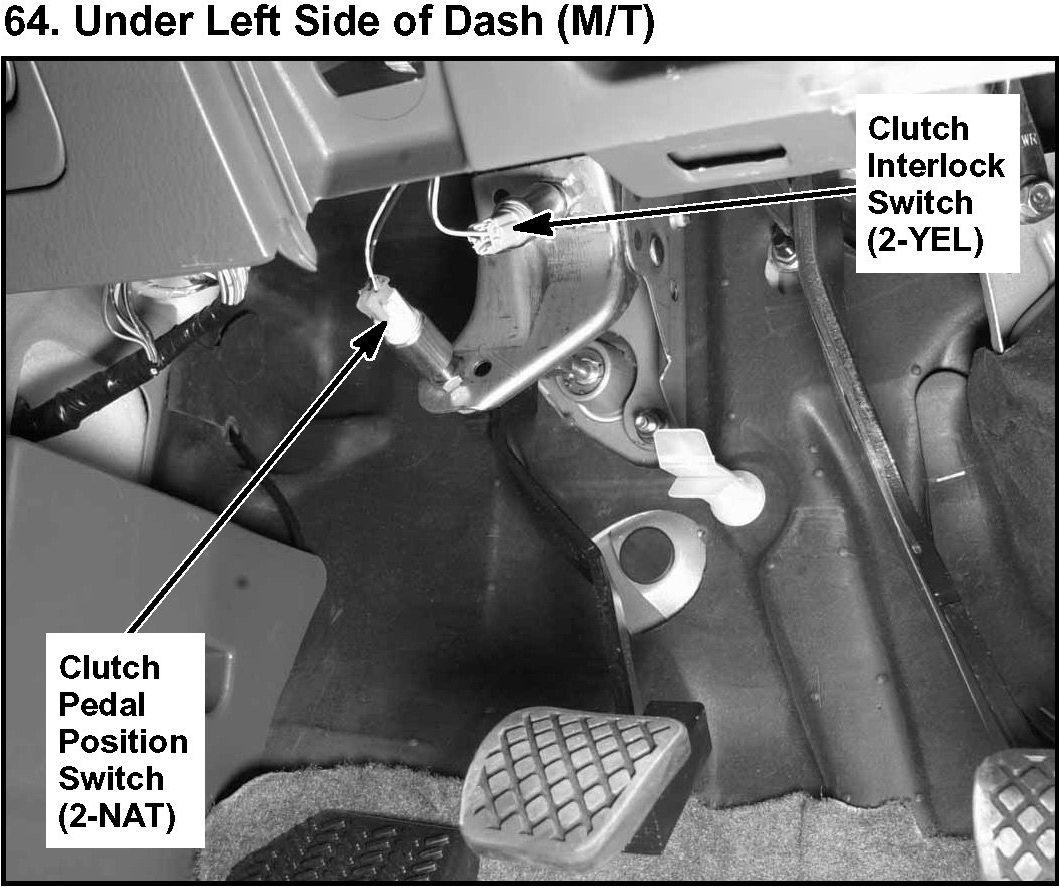 64. Under Left Side of Dash (M/T)

Clutch Interlock Switch (2-YEL)

Clutch Pedal Position Switch (2-NAT)