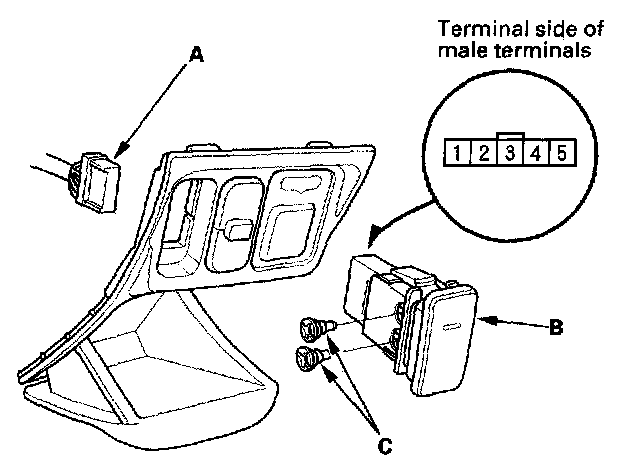 Terminal side of male terminals

A

1 2 3 4 5

B

C