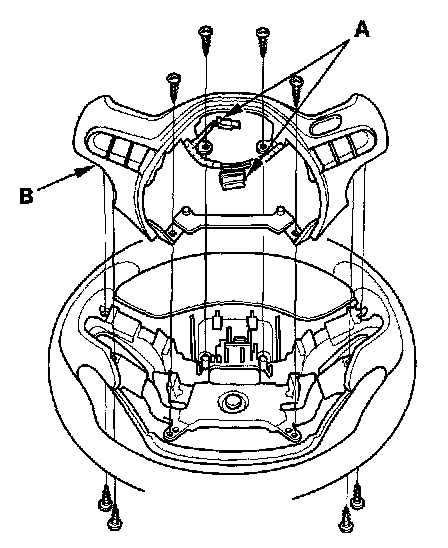 A

B