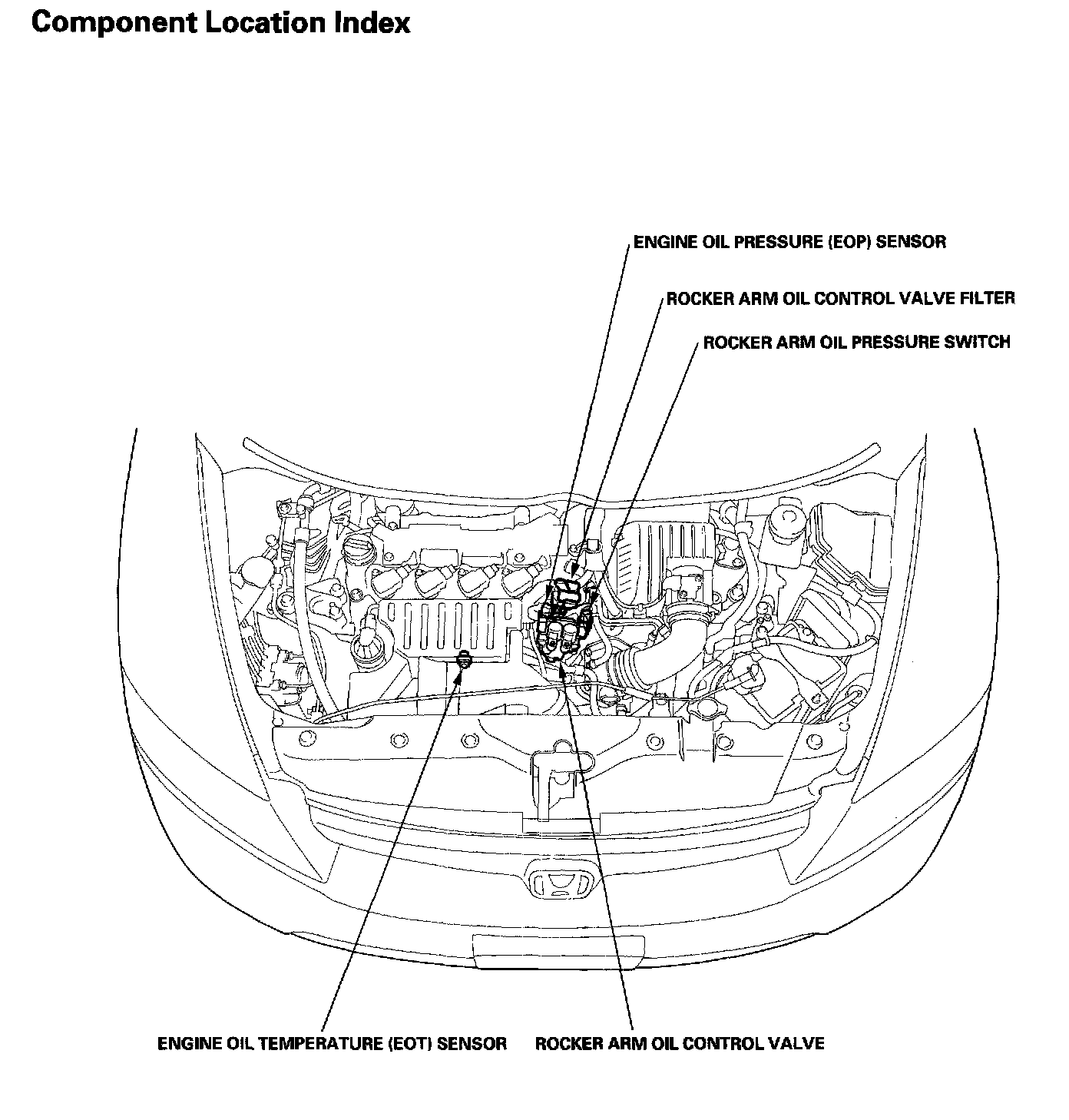 Component Location Index

ENGINE OIL PRESSURE (EOP) SENSOR

ROCKER ARM OIL CONTROL VALVE FILTER

ROCKER ARM OIL PRESSURE SWITCH

ENGINE OIL TEMPERATURE (EOT) SENSOR

ROCKER ARM OIL CONTROL VALVE