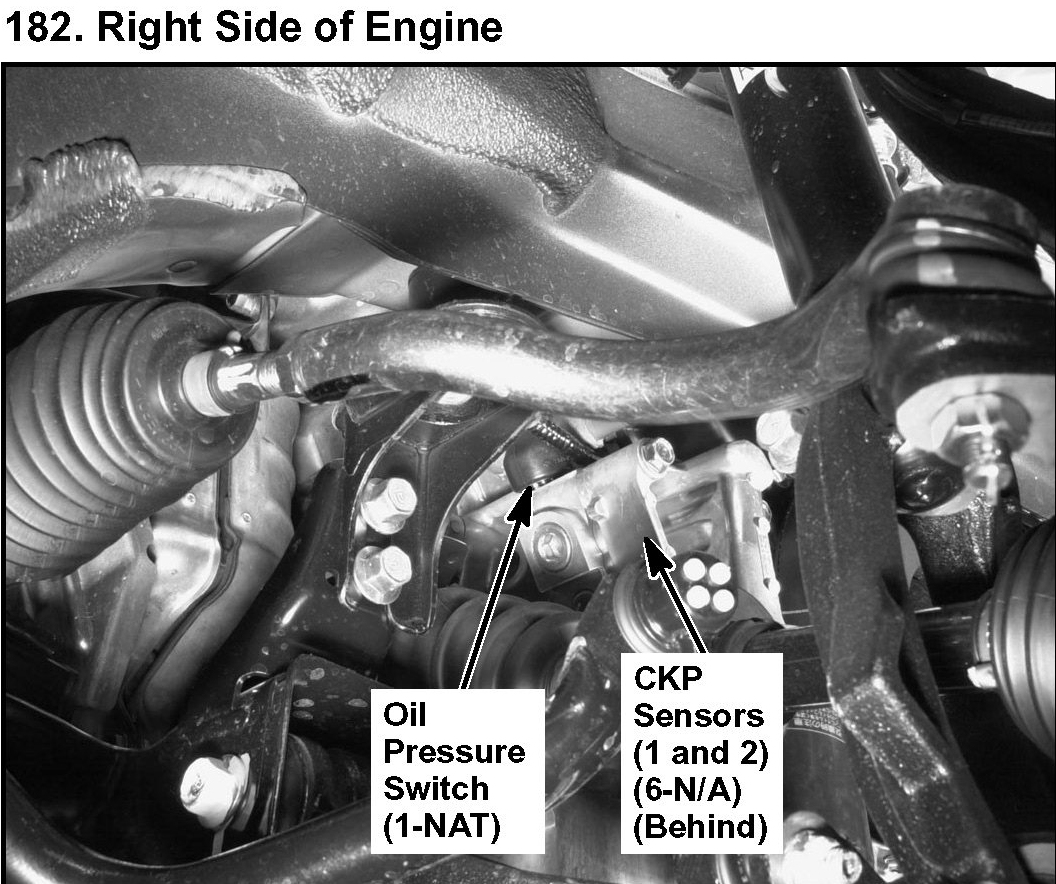 182. Right Side of Engine

Oil Pressure Switch (1-NAT)

CKP Sensors (1 and 2) (6-N/A) (Behind)