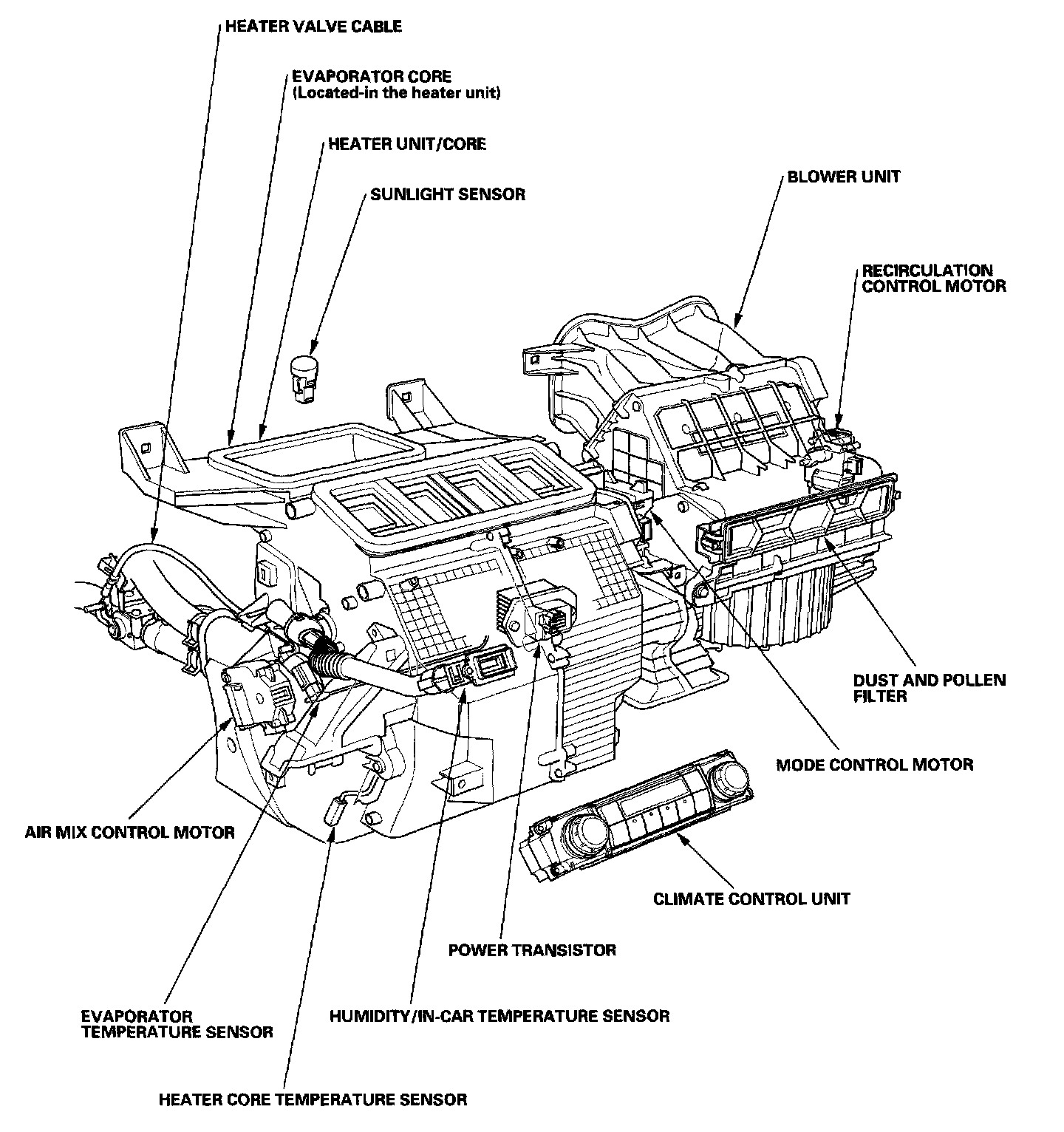 HEATER VALVE CABLE

EVAPORATOR CORE
(Located-in the heater unit)

HEATER UNIT/CORE

SUNLIGHT SENSOR

BLOWER UNIT

RECIRCULATION CONTROL MOTOR

DUST AND POLLEN FILTER

MODE CONTROL MOTOR

AIR MIX CONTROL MOTOR

CLIMATE CONTROL UNIT

POWER TRANSISTOR

EVAPORATOR TEMPERATURE SENSOR

HUMIDITY/IN-CAR TEMPERATURE SENSOR

HEATER CORE TEMPERATURE SENSOR