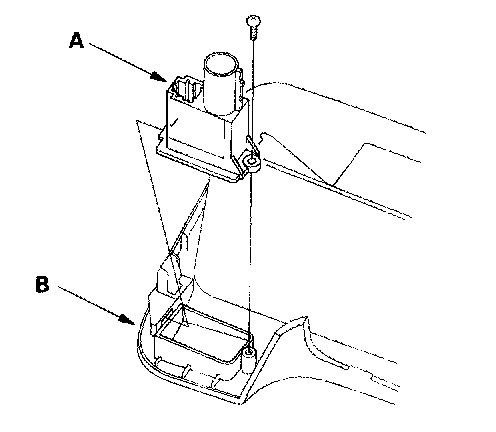 A

B