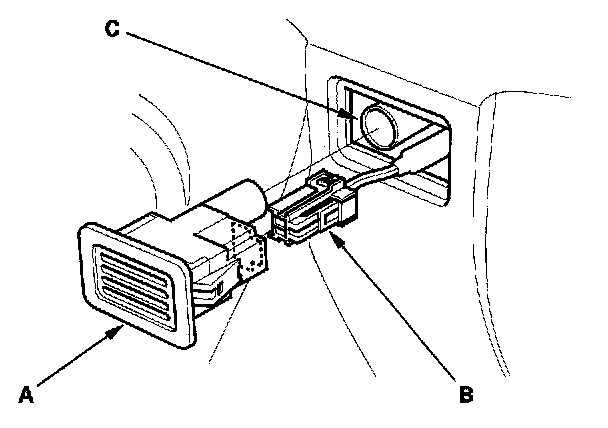 C

A

B