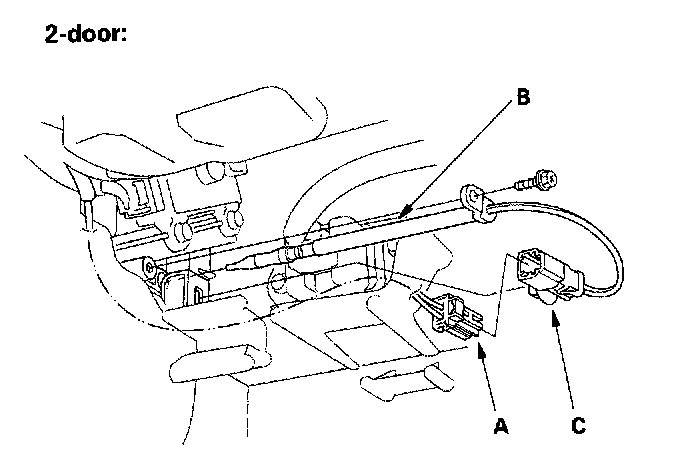 2-door:

B

A

C