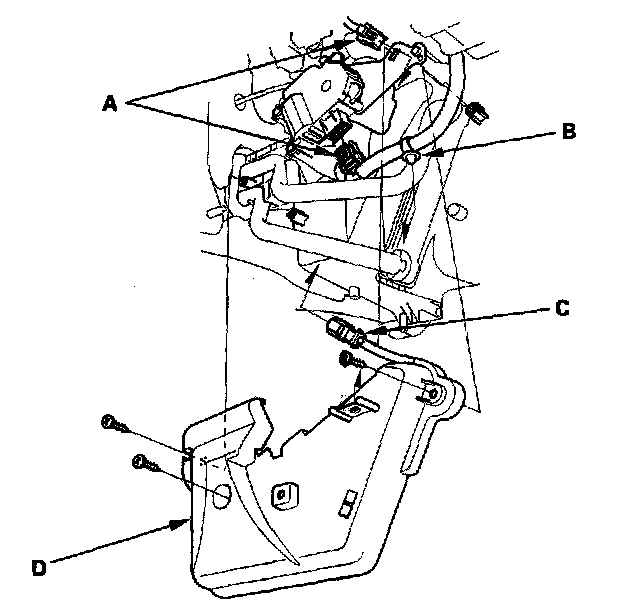 A
B
C
D