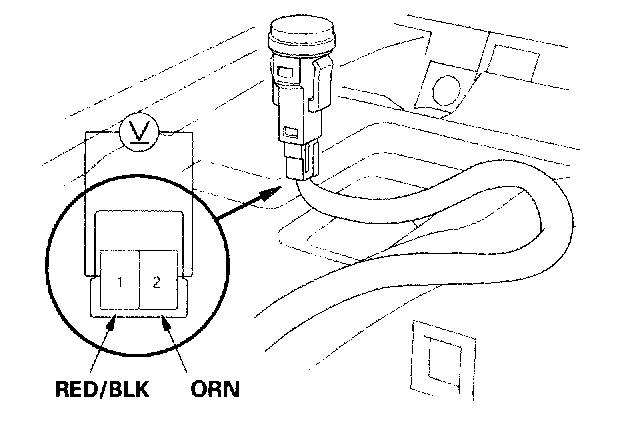 V

1
2

RED/BLK
ORN