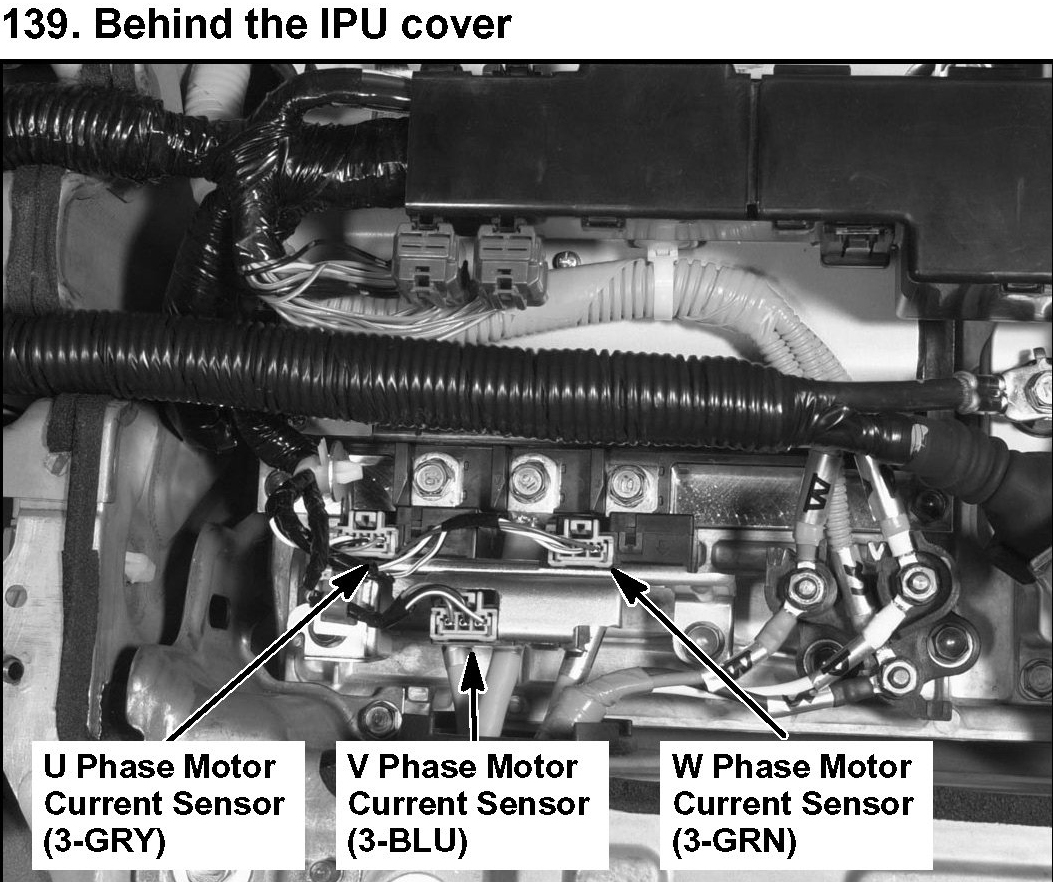 139. Behind the IPU cover

U Phase Motor Current Sensor (3-GRY)

V Phase Motor Current Sensor (3-BLU)

W Phase Motor Current Sensor (3-GRN)