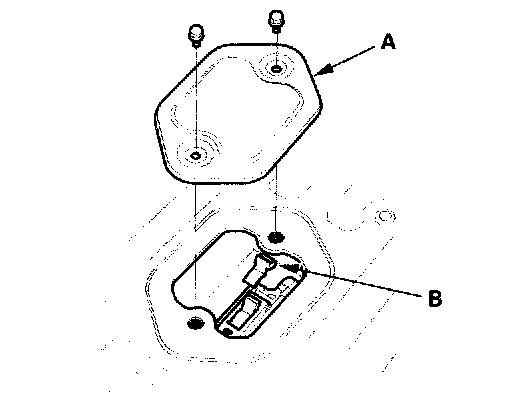 A

B