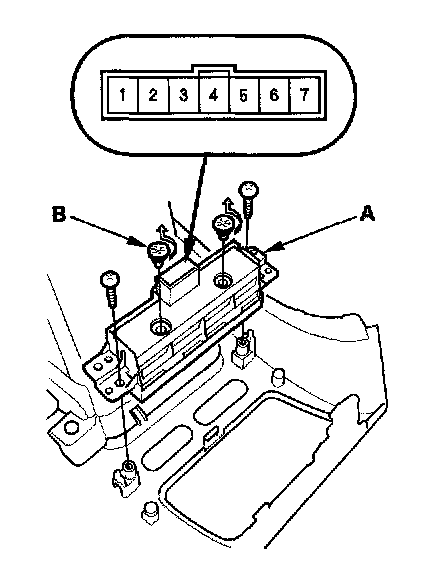 1 2 3 4 5 6 7

B

A