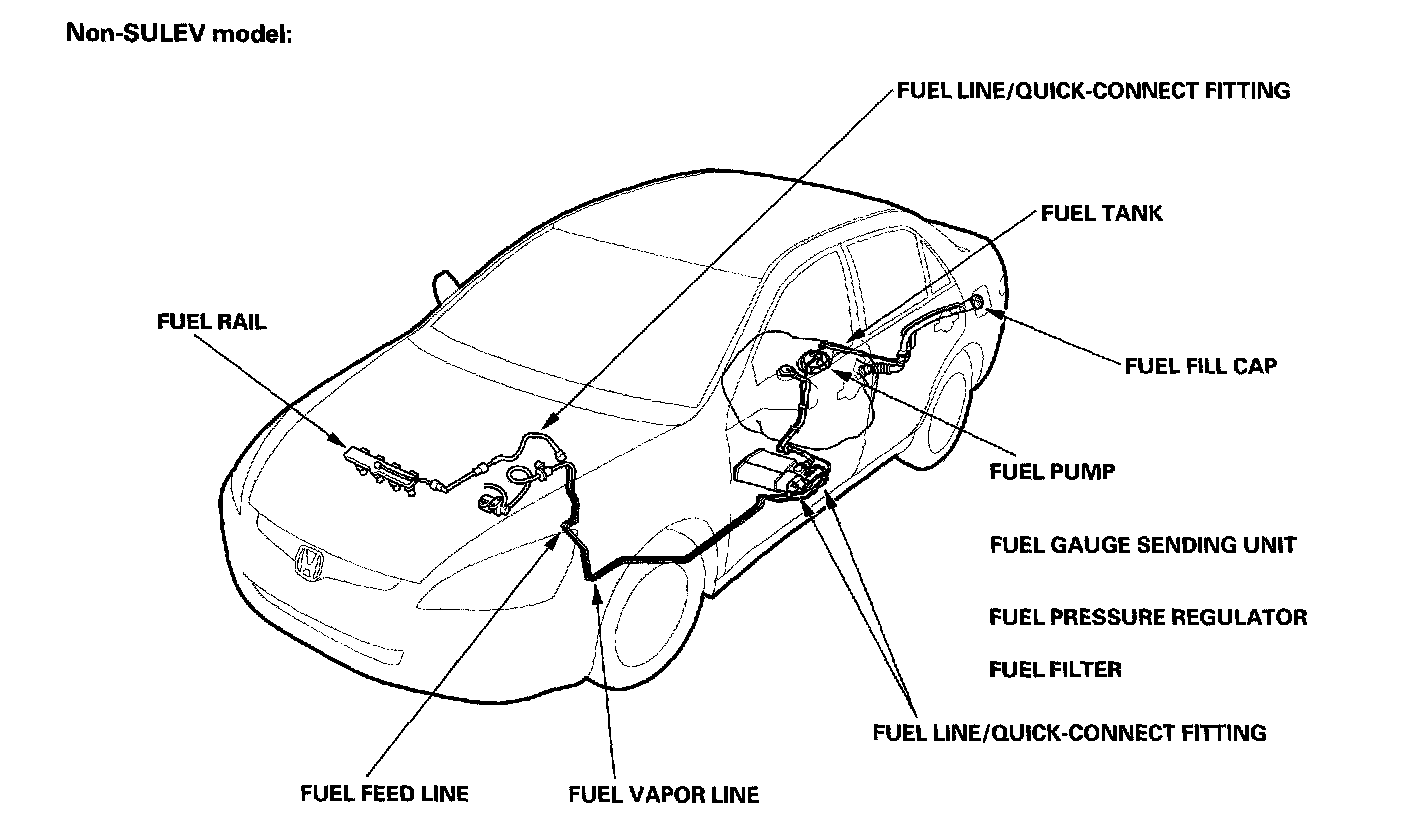 Non-SULEV model:

FUEL LINE/QUICK-CONNECT FITTING

FUEL TANK

FUEL RAIL

FUEL FILL CAP

FUEL PUMP

FUEL GAUGE SENDING UNIT

FUEL PRESSURE REGULATOR

FUEL FILTER

FUEL LINE/QUICK-CONNECT FITTING

FUEL FEED LINE

FUEL VAPOR LINE