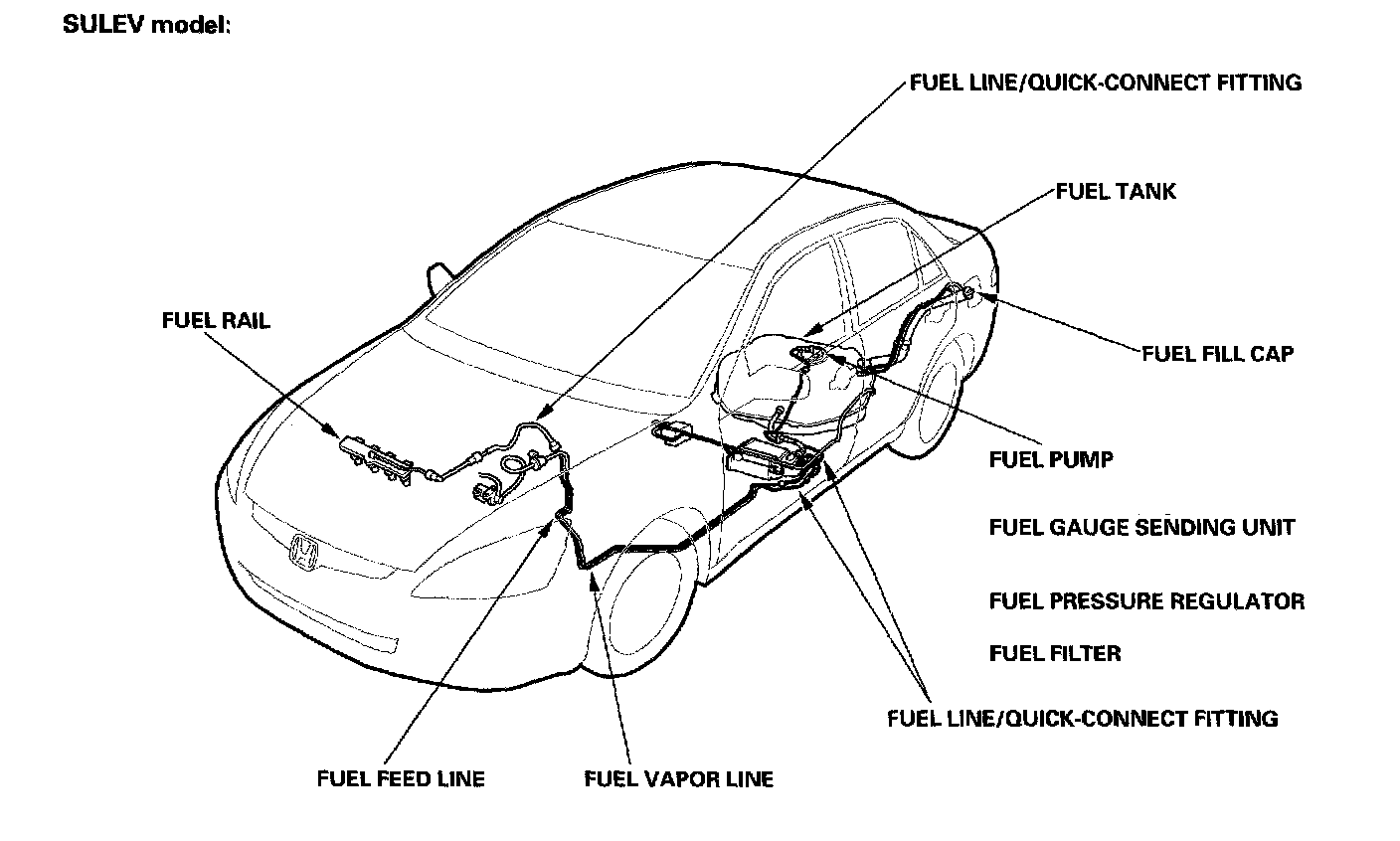 SULEV model:

FUEL LINE/QUICK-CONNECT FITTING

FUEL TANK

FUEL RAIL

FUEL FILL CAP

FUEL PUMP

FUEL GAUGE SENDING UNIT

FUEL PRESSURE REGULATOR

FUEL FILTER

FUEL LINE/QUICK-CONNECT FITTING

FUEL FEED LINE

FUEL VAPOR LINE