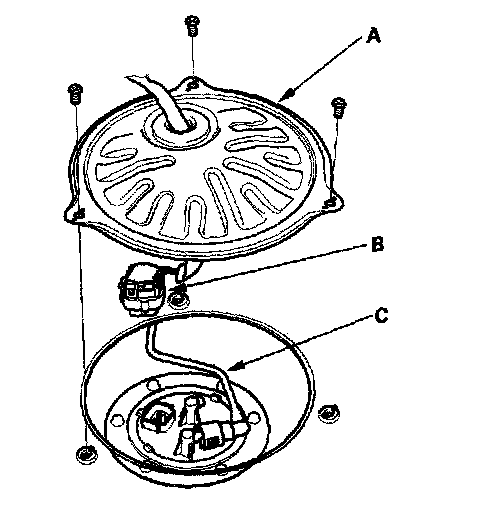 A

B

C