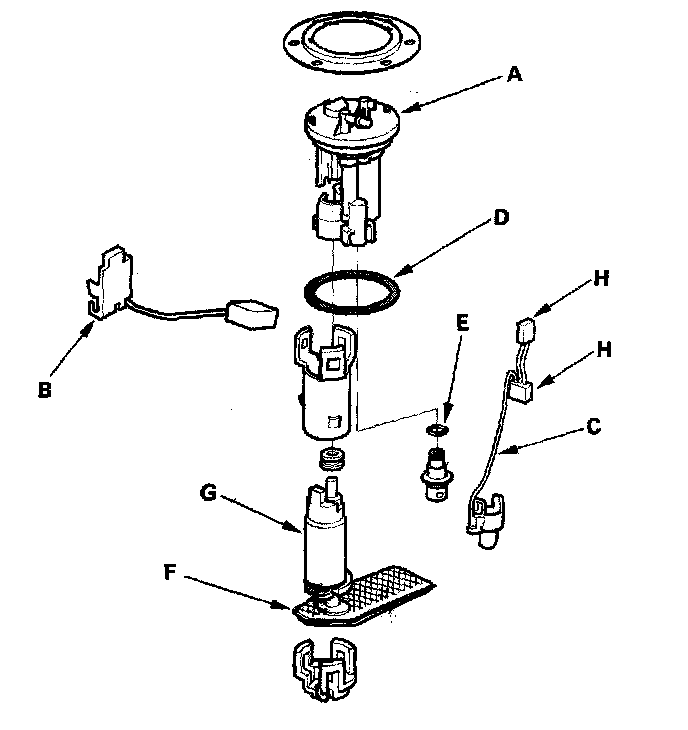 A
D
H
B
E
H
C
G
F