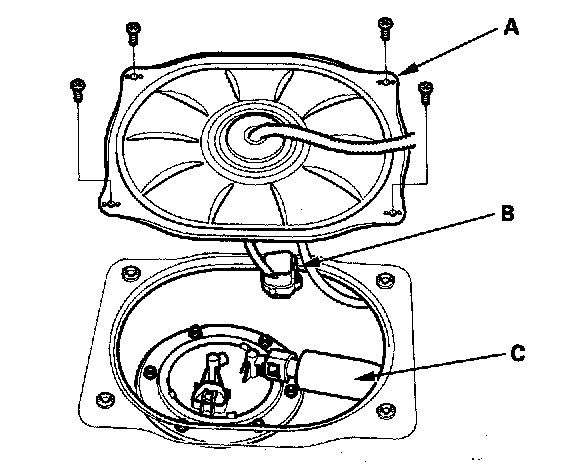 A
B
C