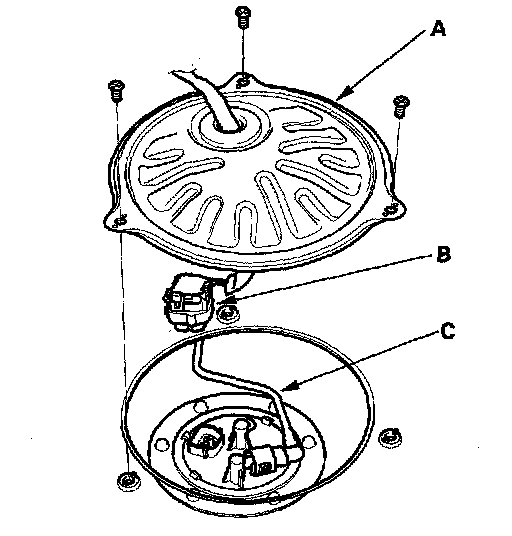 A
B
C