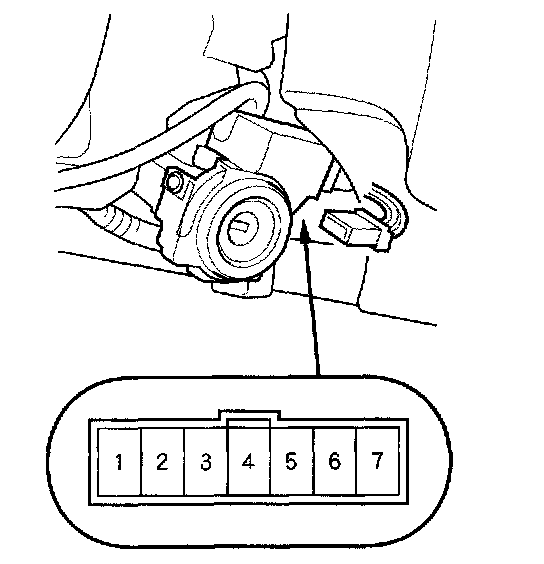 1 2 3 4 5 6 7