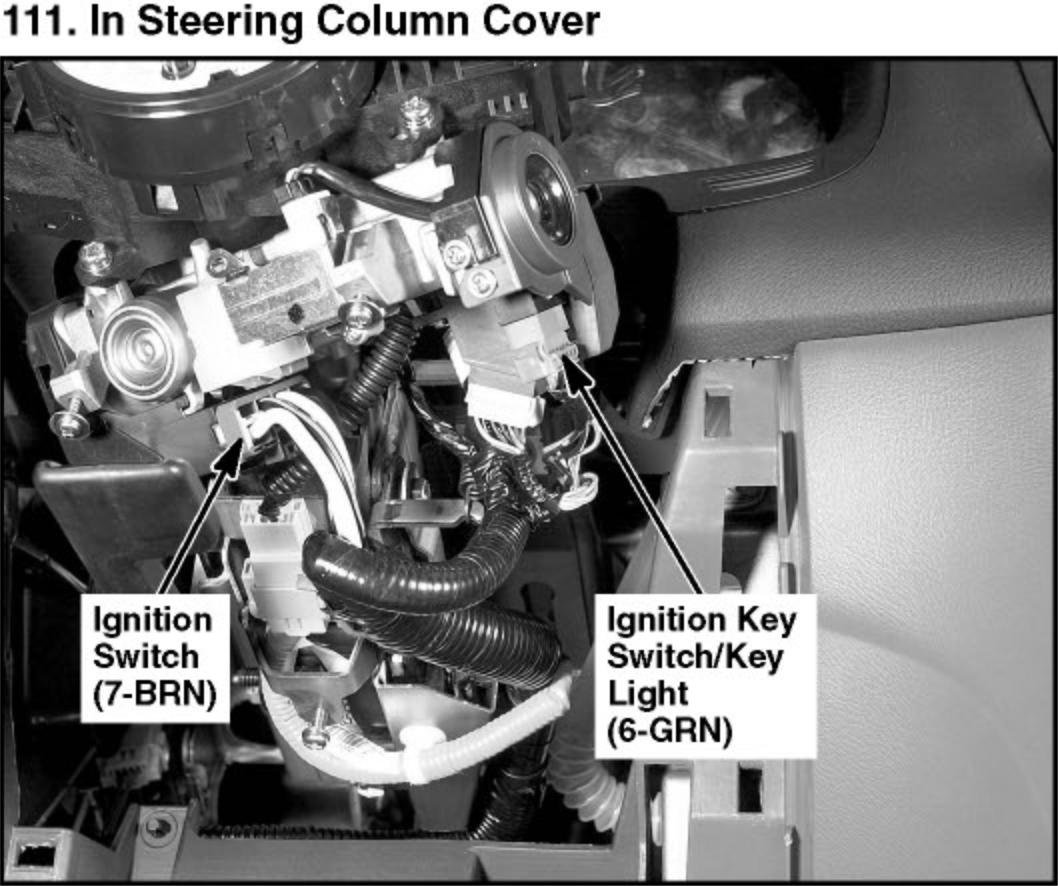 111. In Steering Column Cover

Ignition Switch (7-BRN)

Ignition Key Switch/Key Light (6-GRN)