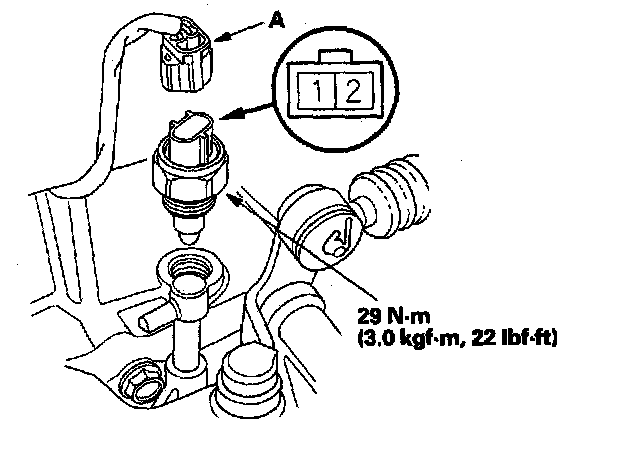 A

1 2

29 N·m
(3.0 kgf·m, 22 lbf·ft)