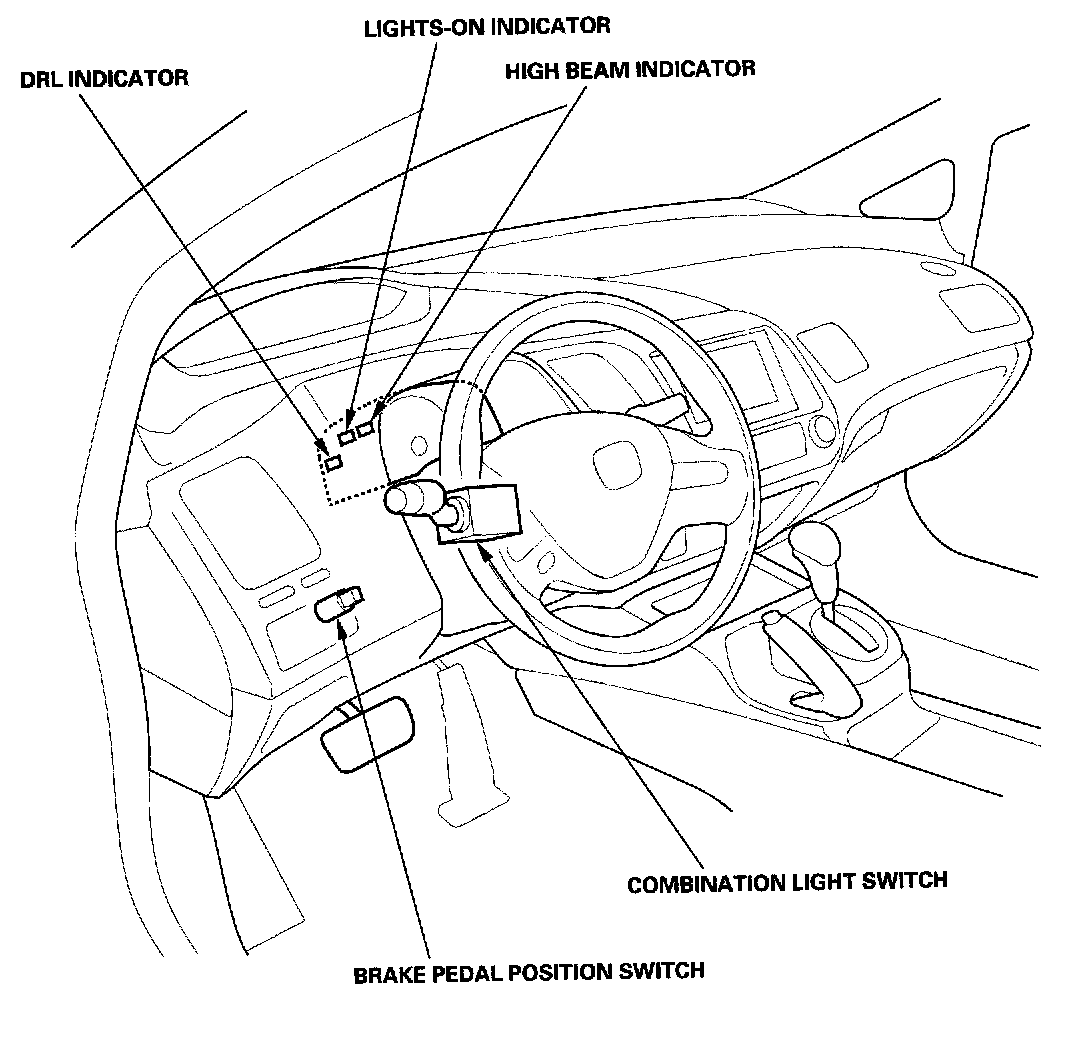 LIGHTS-ON INDICATOR
DRL INDICATOR
HIGH BEAM INDICATOR
COMBINATION LIGHT SWITCH
BRAKE PEDAL POSITION SWITCH