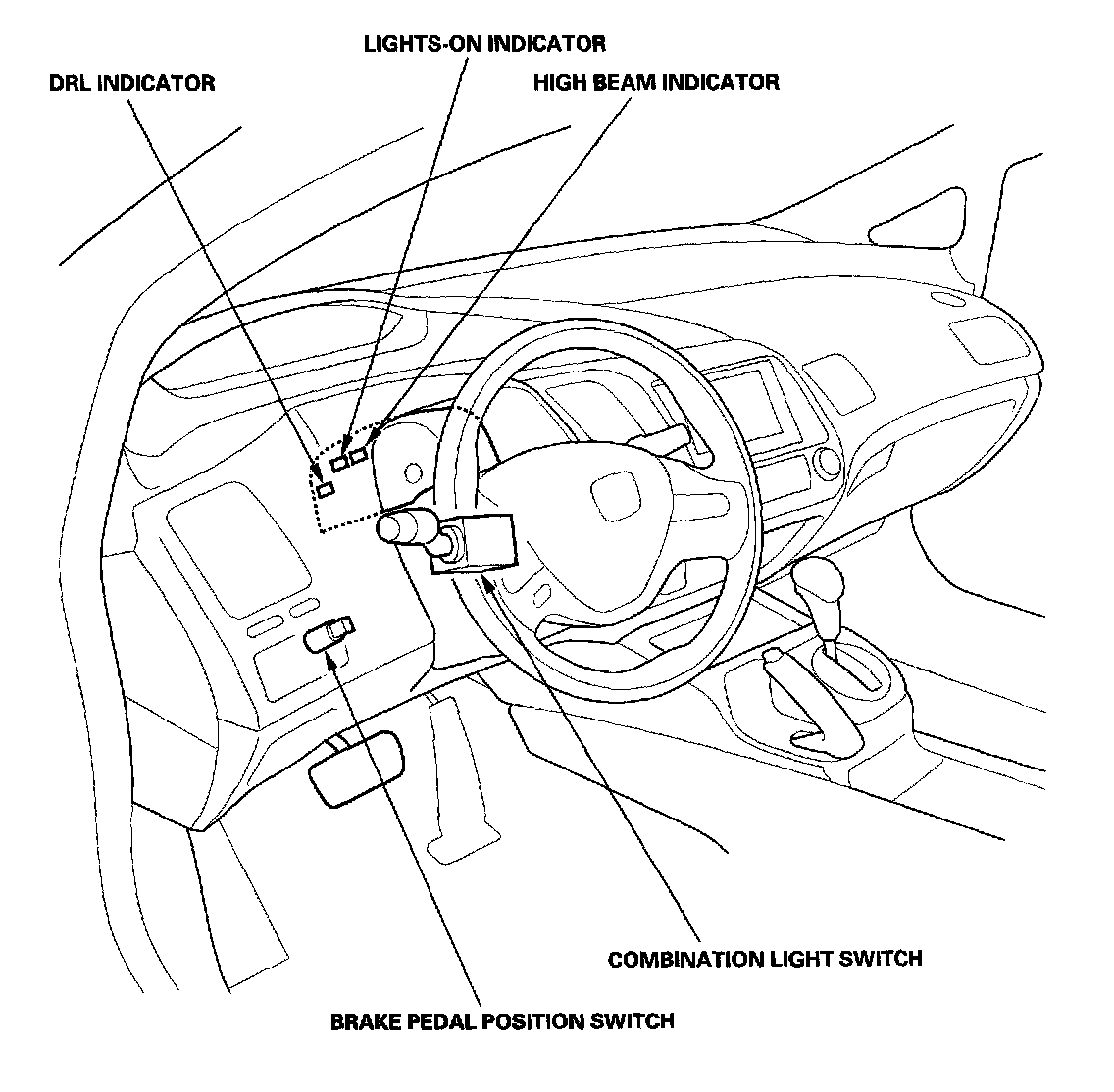 LIGHTS-ON INDICATOR

DRL INDICATOR

HIGH BEAM INDICATOR

COMBINATION LIGHT SWITCH

BRAKE PEDAL POSITION SWITCH