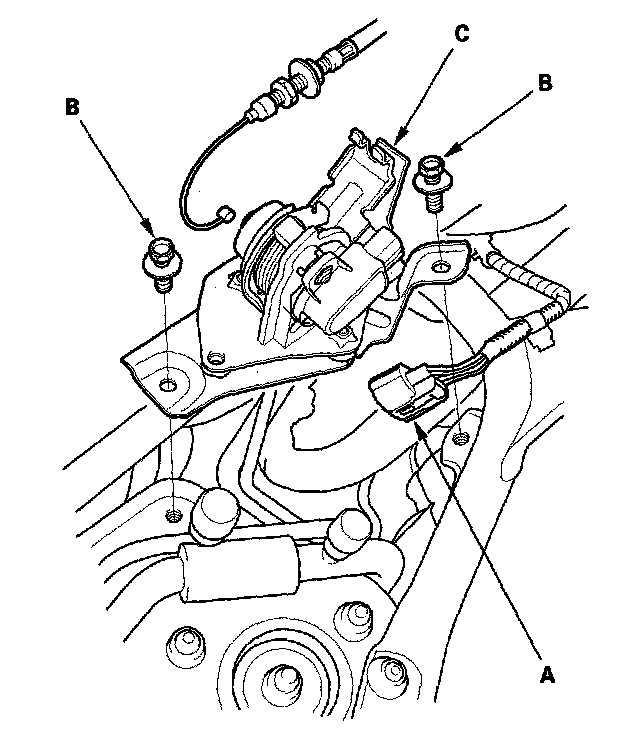 C
B
B
A