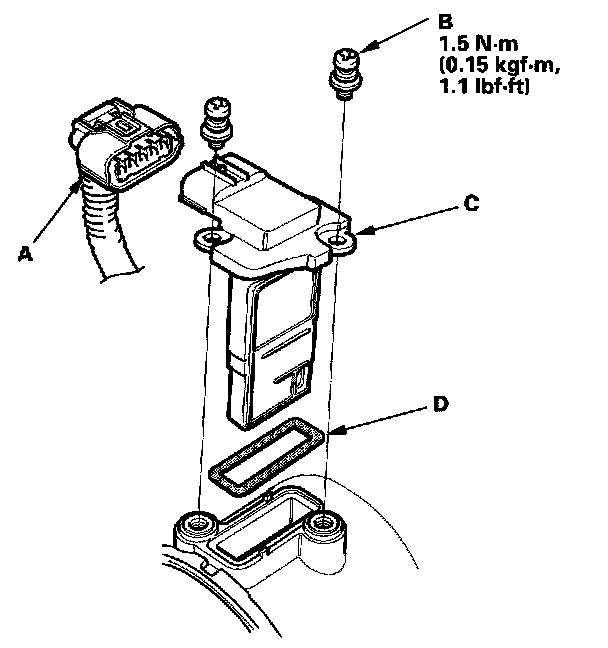 B
1.5 N·m
(0.15 kgf·m,
1.1 lbf·ft)

A

C

D