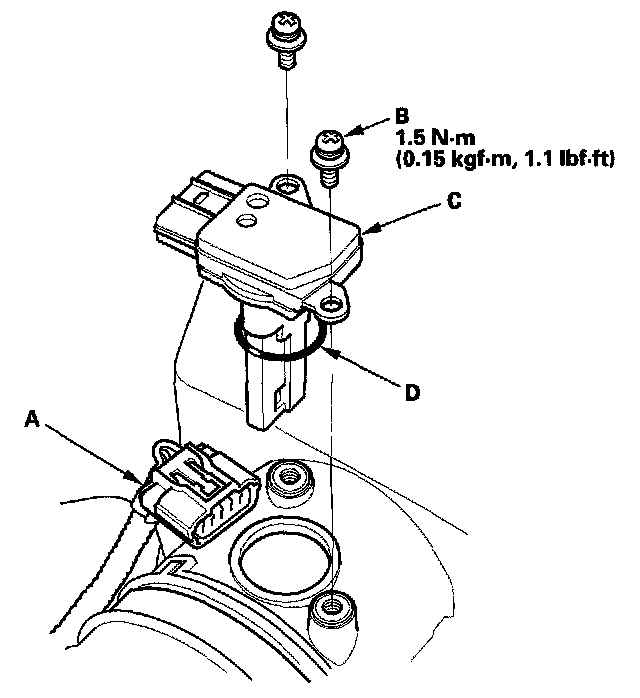 B
1.5 N·m
(0.15 kgf·m, 1.1 lbf·ft)

C

D

A