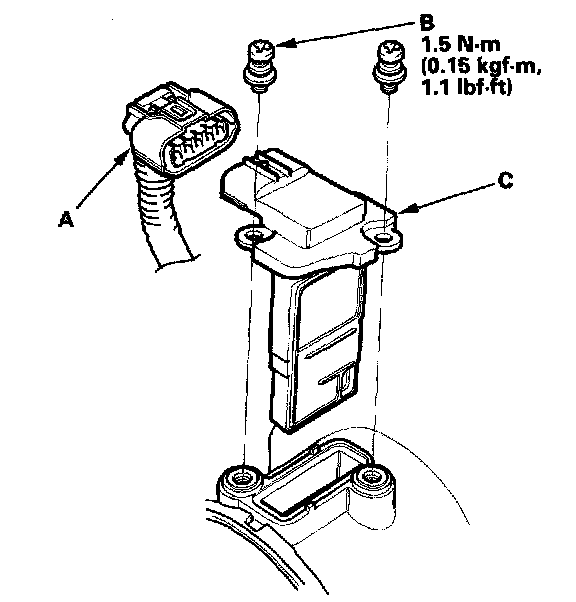 B
1.5 N·m
(0.15 kgf·m,
1.1 lbf·ft)

A

C