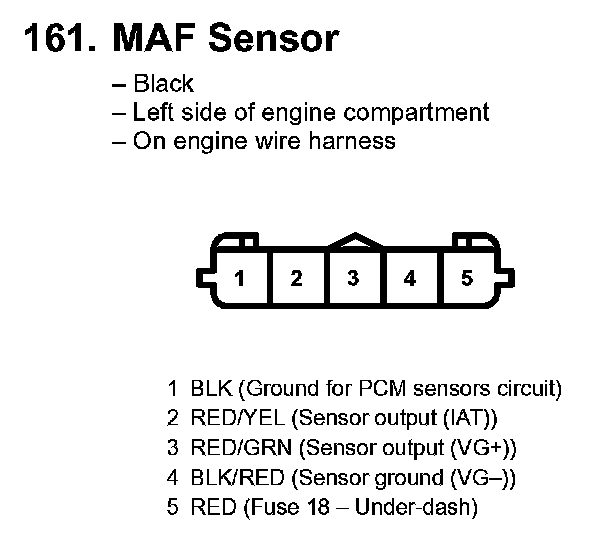 161. MAF Sensor

– Black
– Left side of engine compartment
– On engine wire harness

1 2 3 4 5

1 BLK (Ground for PCM sensors circuit)
2 RED/YEL (Sensor output (IAT))
3 RED/GRN (Sensor output (VG+))
4 BLK/RED (Sensor ground (VG–))
5 RED (Fuse 18 – Under-dash)