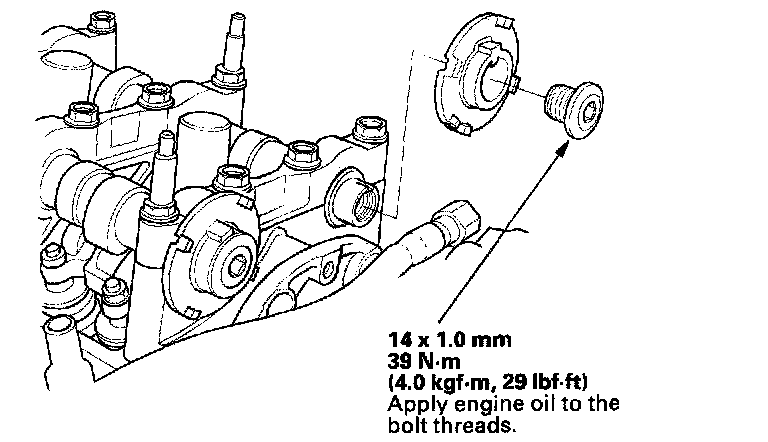 14 x 1.0 mm
39 N·m
(4.0 kgf·m, 29 lbf·ft)
Apply engine oil to the bolt threads.