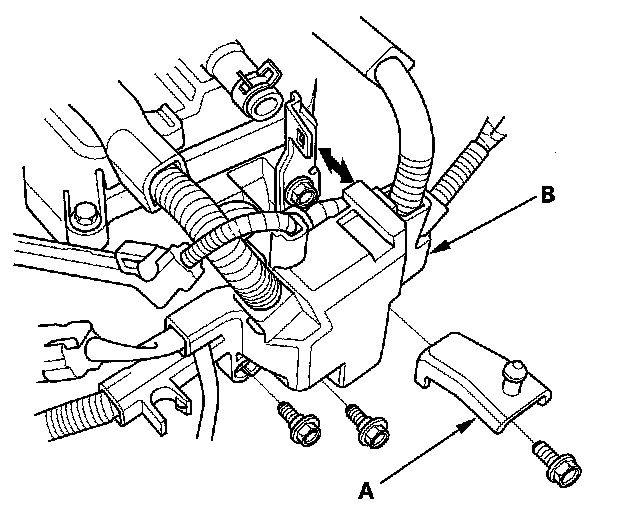 B

A