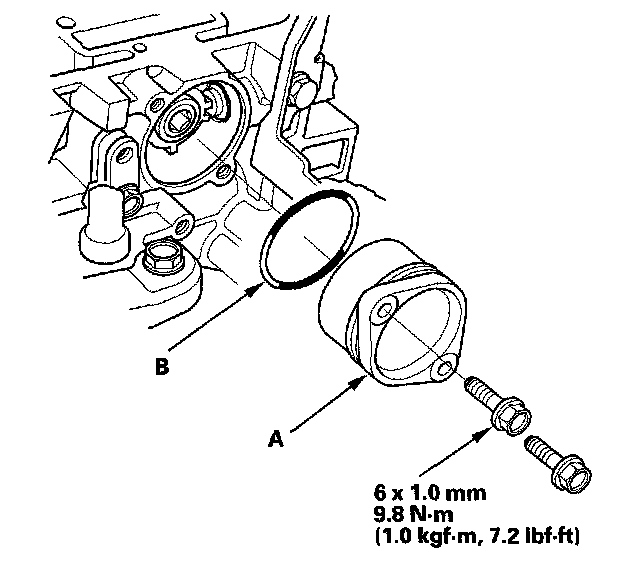 B

A

6 x 1.0 mm
9.8 N·m
(1.0 kgf·m, 7.2 lbf·ft)