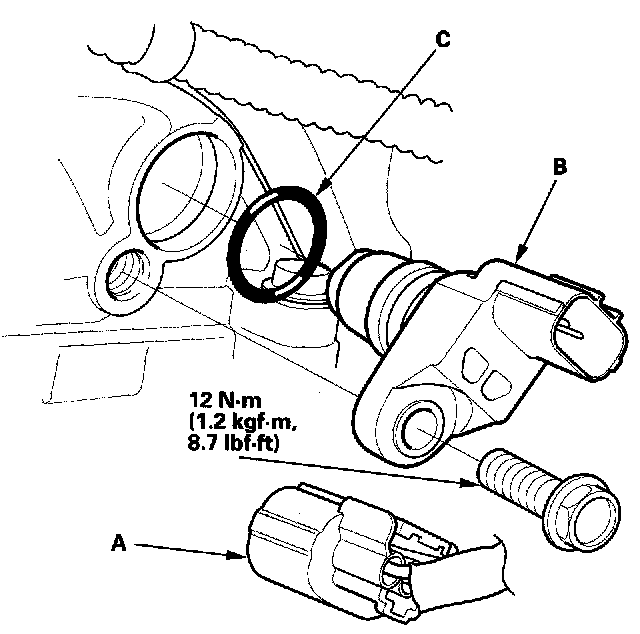 C

B

12 N·m
(1.2 kgf·m,
8.7 lbf·ft)

A