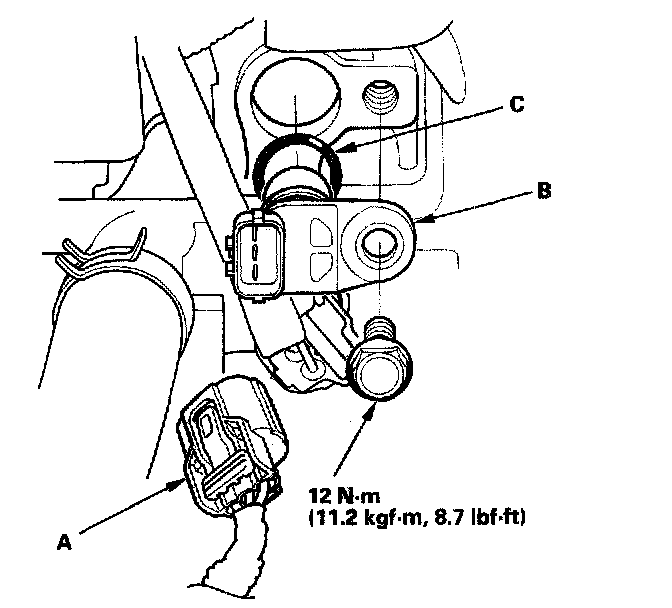 C

B

12 N·m
(11.2 kgf·m, 8.7 lbf·ft)

A