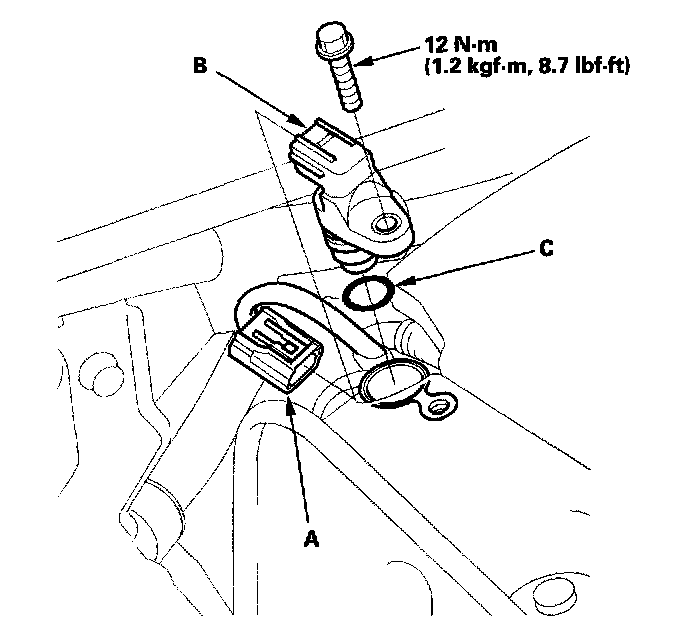 12 N·m
(1.2 kgf·m, 8.7 lbf·ft)

B

C

A