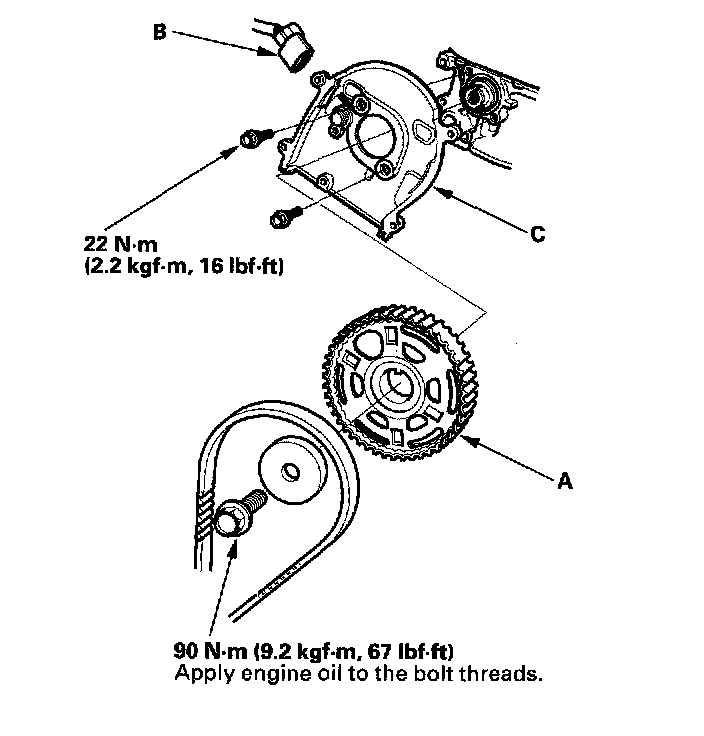 B

22 N·m
(2.2 kgf·m, 16 lbf·ft)

C

A

90 N·m (9.2 kgf·m, 67 lbf·ft)
Apply engine oil to the bolt threads.