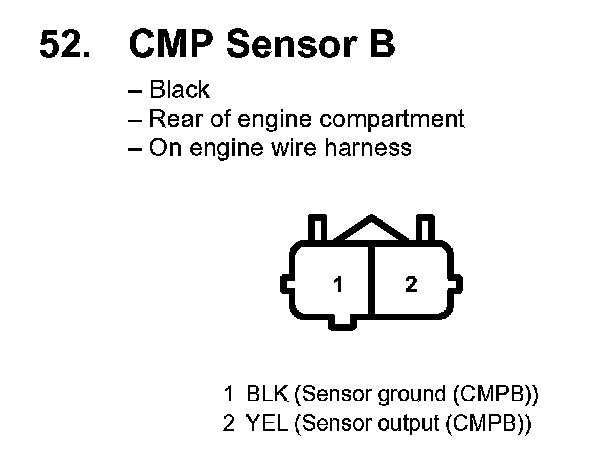 52. CMP Sensor B

– Black
– Rear of engine compartment
– On engine wire harness

1

2

1 BLK (Sensor ground (CMPB))
2 YEL (Sensor output (CMPB))