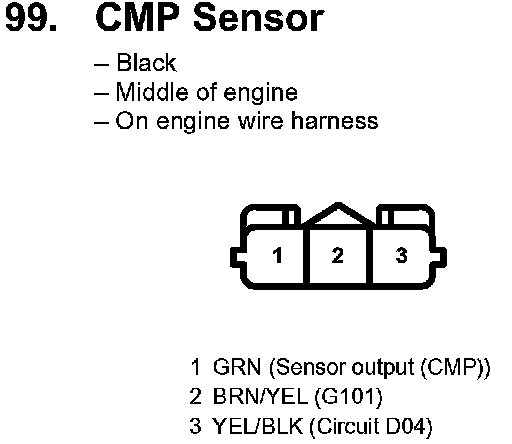 99. CMP Sensor

– Black
– Middle of engine
– On engine wire harness

1 2 3

1 GRN (Sensor output (CMP))
2 BRN/YEL (G101)
3 YEL/BLK (Circuit D04)