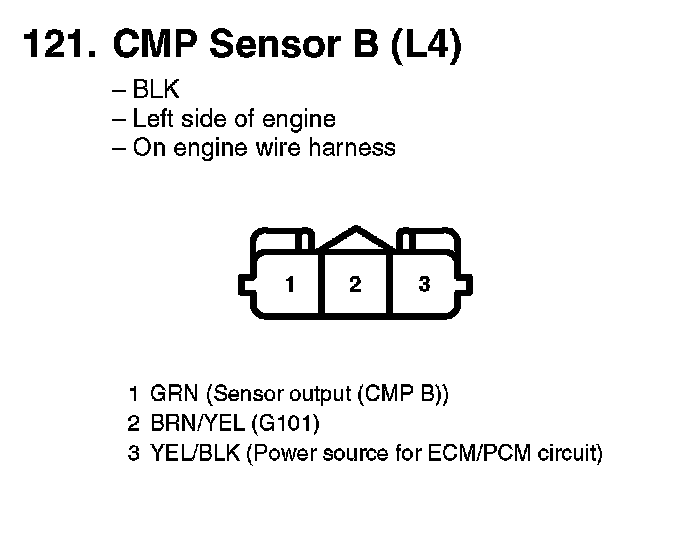 121. CMP Sensor B (L4)

– BLK
– Left side of engine
– On engine wire harness

1 2 3

1 GRN (Sensor output (CMP B))
2 BRN/YEL (G101)
3 YEL/BLK (Power source for ECM/PCM circuit)