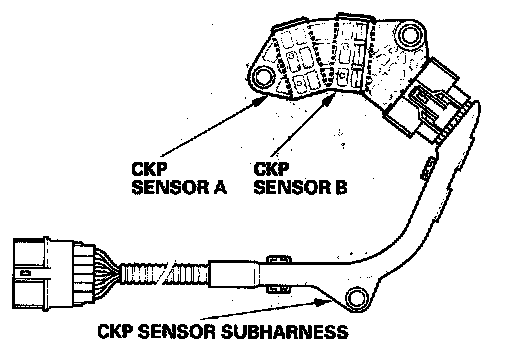 CKP
SENSOR A

CKP
SENSOR B

CKP SENSOR SUBHARNESS