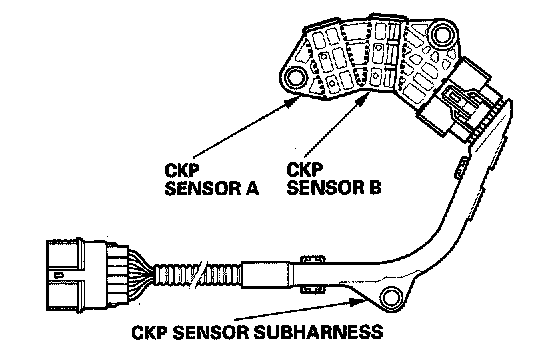 CKP SENSOR A

CKP SENSOR B

CKP SENSOR SUBHARNESS