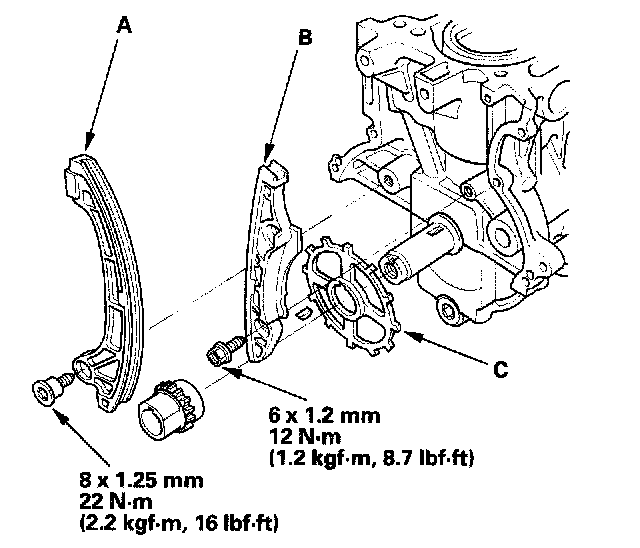 A

B

C

6 x 1.2 mm
12 N·m
(1.2 kgf·m, 8.7 lbf·ft)

8 x 1.25 mm
22 N·m
(2.2 kgf·m, 16 lbf·ft)