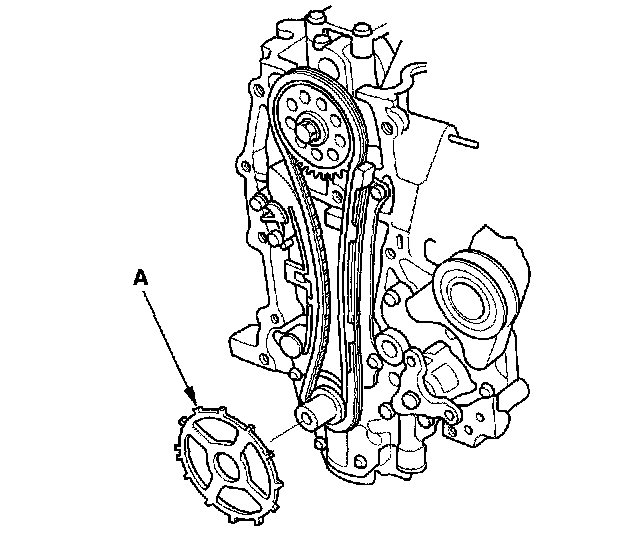 A