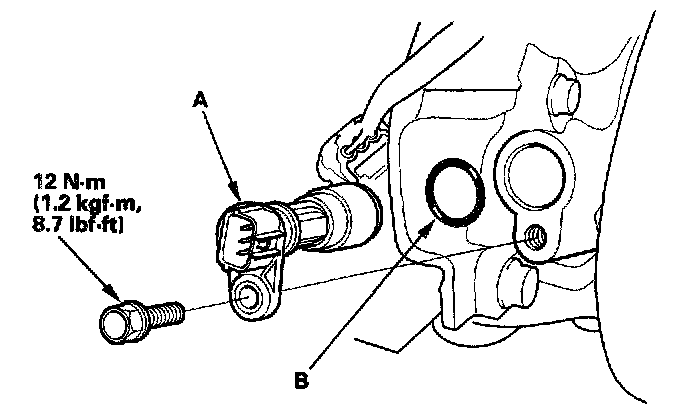 A

12 N·m
(1.2 kgf·m,
8.7 lbf·ft)

B